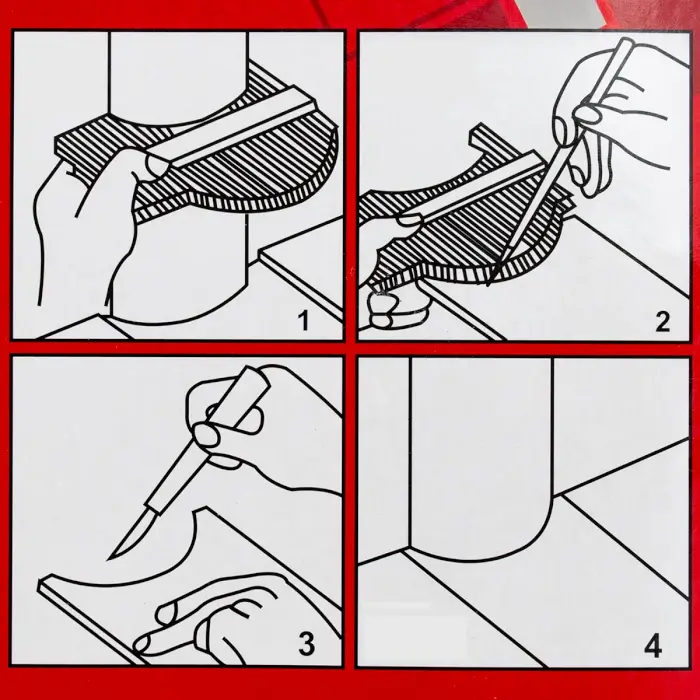 1

2

3

4